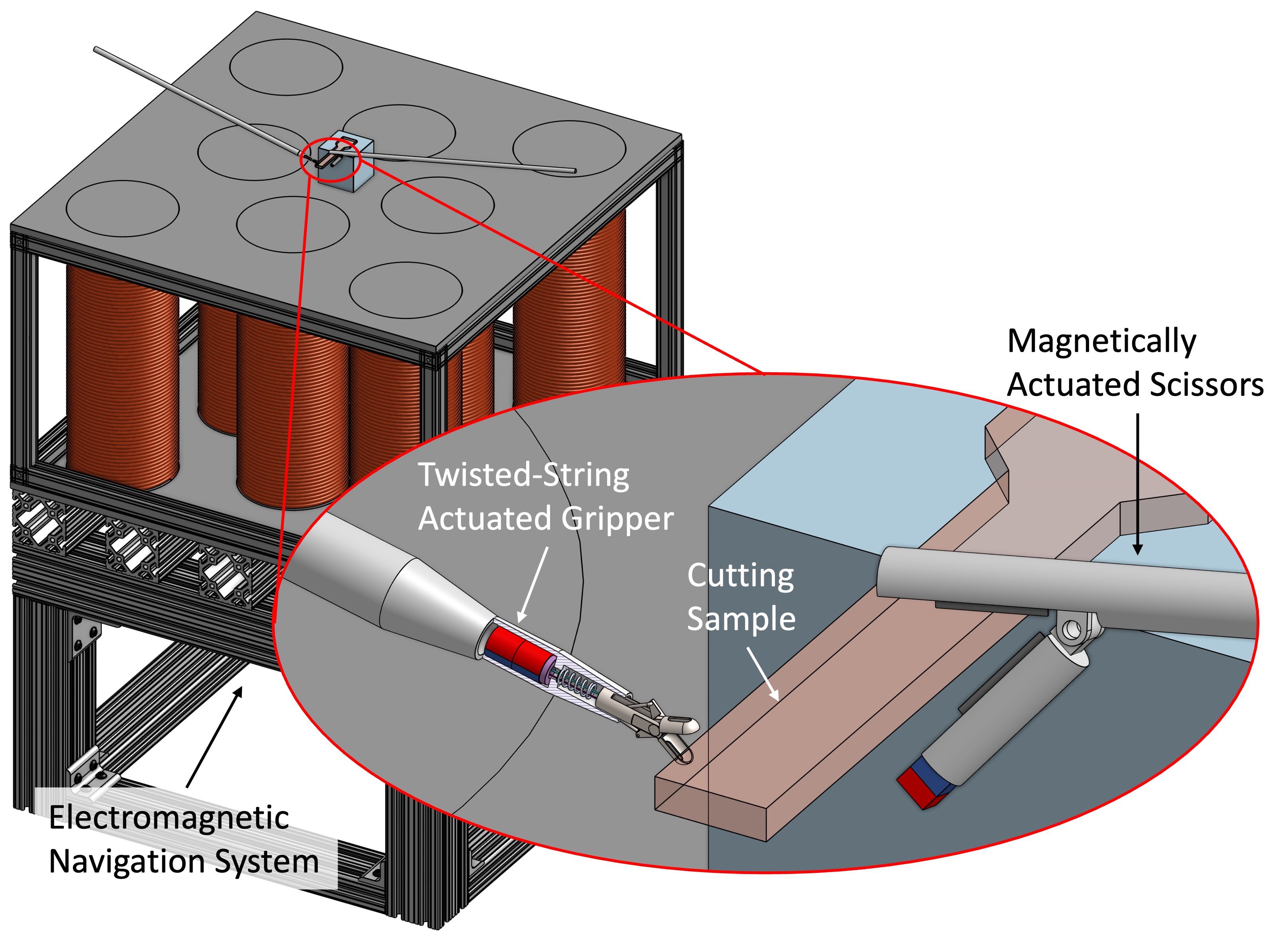 Magnetically
Actuated Scissors

Twisted-String
Actuated Gripper

Cutting
Sample

Electromagnetic
Navigation System